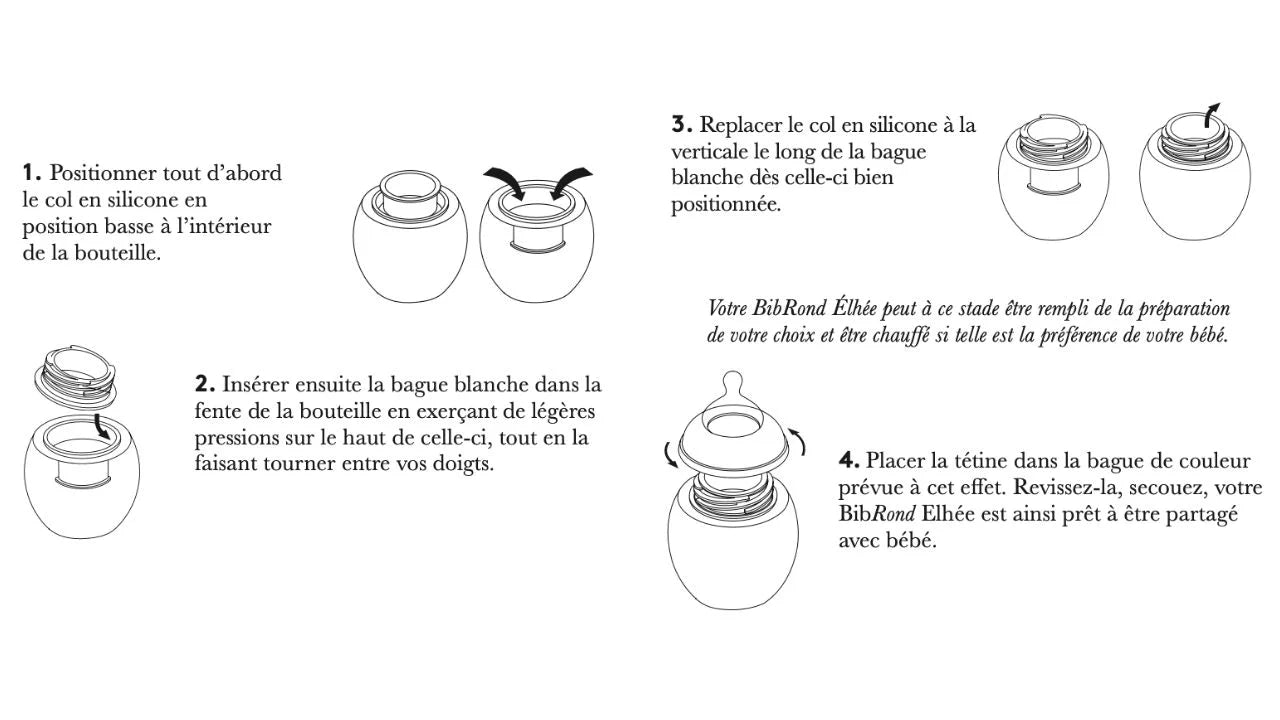 1. Positionner tout d'abord le col en silicone en position basse à l'intérieur de la bouteille.

2. Insérer ensuite la bague blanche dans la fente de la bouteille en exerçant de légères pressions sur le haut de celle-ci, tout en la faisant tourner entre vos doigts.

3. Replacer le col en silicone à la verticale le long de la bague blanche dès celle-ci bien positionnée.

Votre BibRond Élhée peut à ce stade être rempli de la préparation de votre choix et être chauffé si telle est la préférence de votre bébé.

4. Placer la tétine dans la bague de couleur prévue à cet effet. Revissez-la, secouez, votre BibRond Elhée est ainsi prêt à être partagé avec bébé.