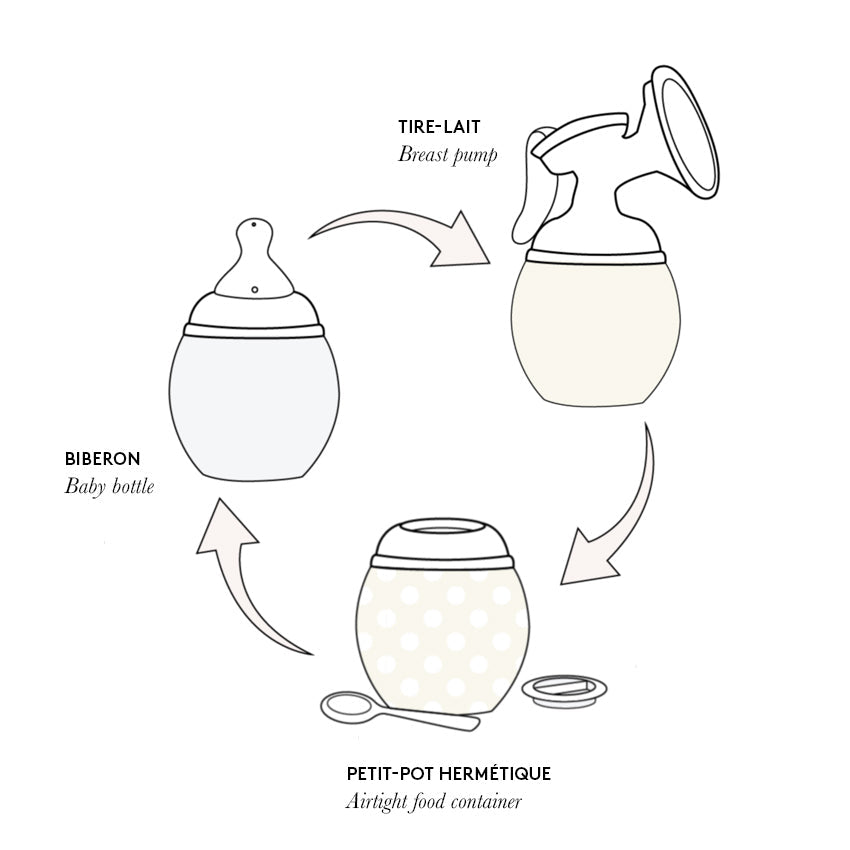 TIRE-LAIT
Breast pump

BIBERON
Baby bottle

PETIT-POT HERMÉTIQUE
Airtight food container